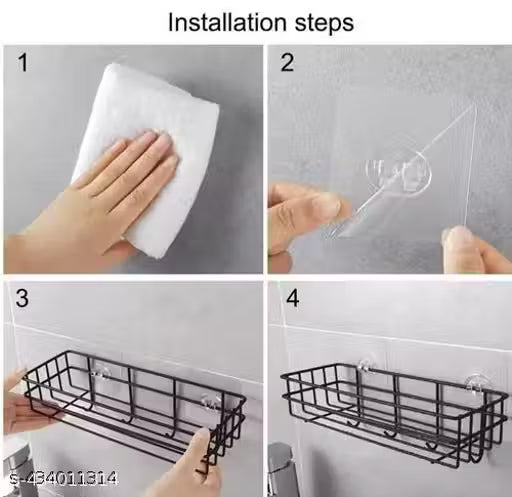 Installation steps

1

2

3

4

S-434011314